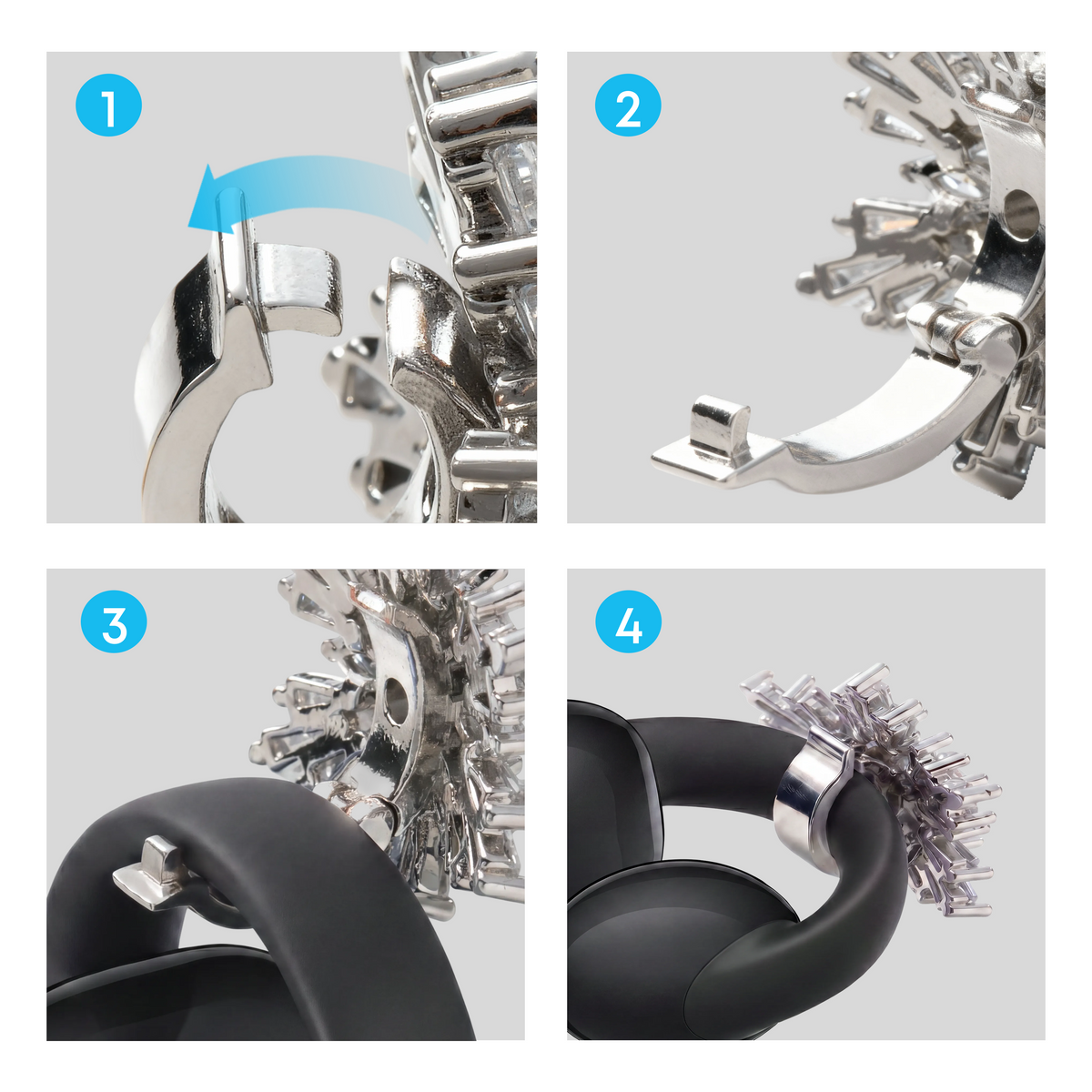 1

2

3

4