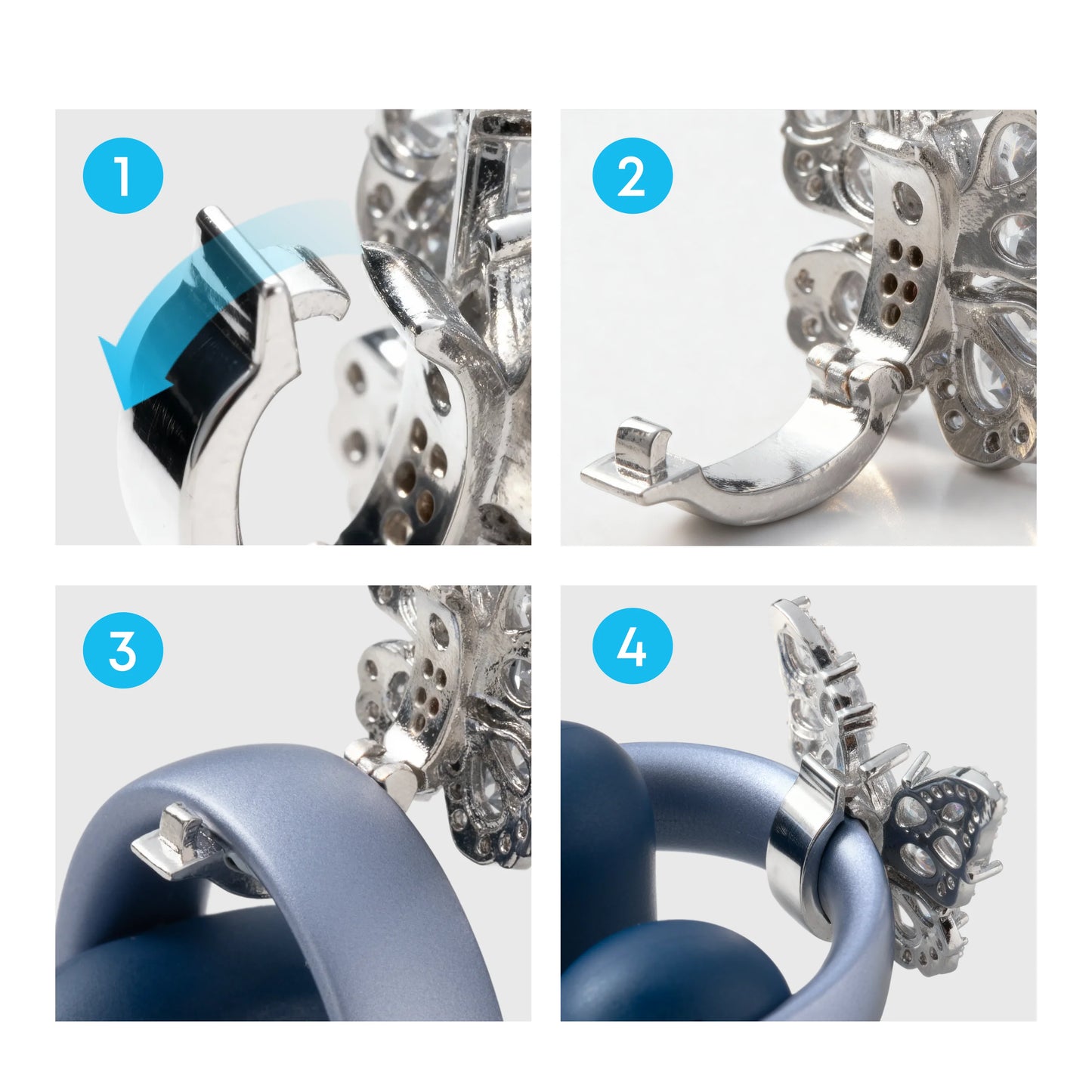 1

2

3

4