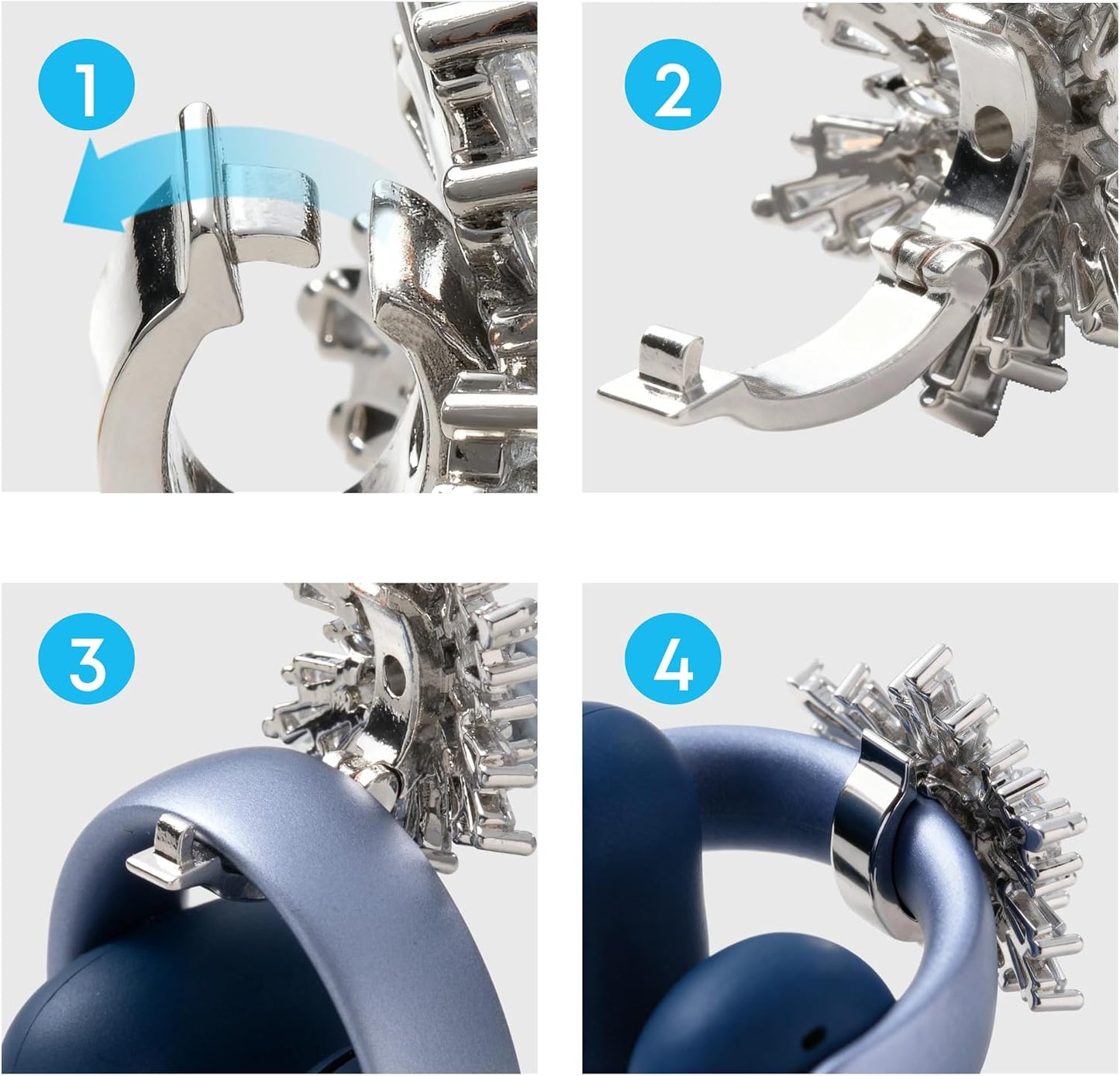 1

2

3

4